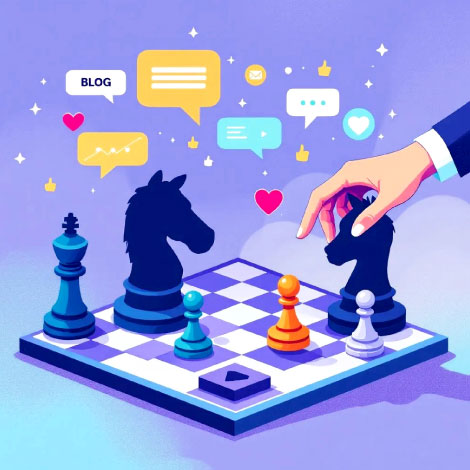 BLOG